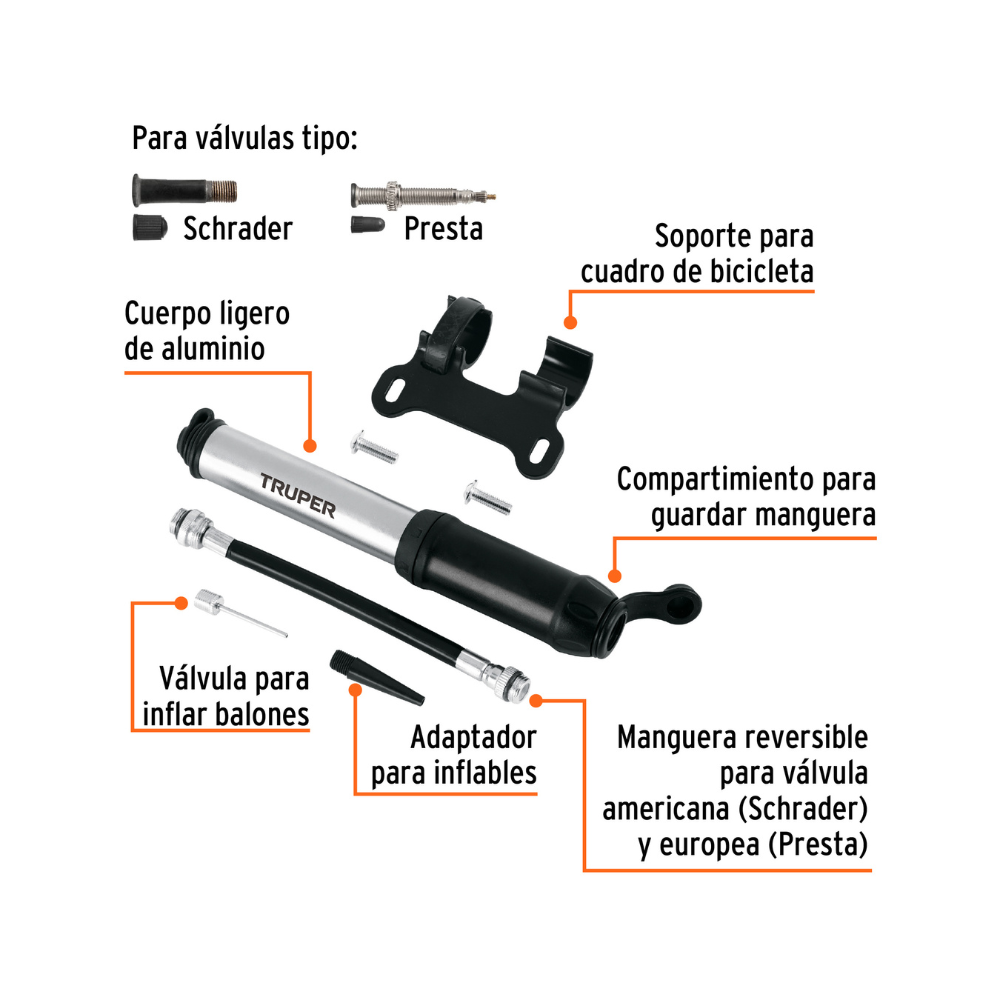 Para válvulas tipo:

Schrader

Presta

Soporte para cuadro de bicicleta

Cuerpo ligero de aluminio

TRUPER

Compartimiento para guardar manguera

Válvula para inflar balones

Adaptador para inflables

Manguera reversible para válvula americana (Schrader) y europea (Presta)