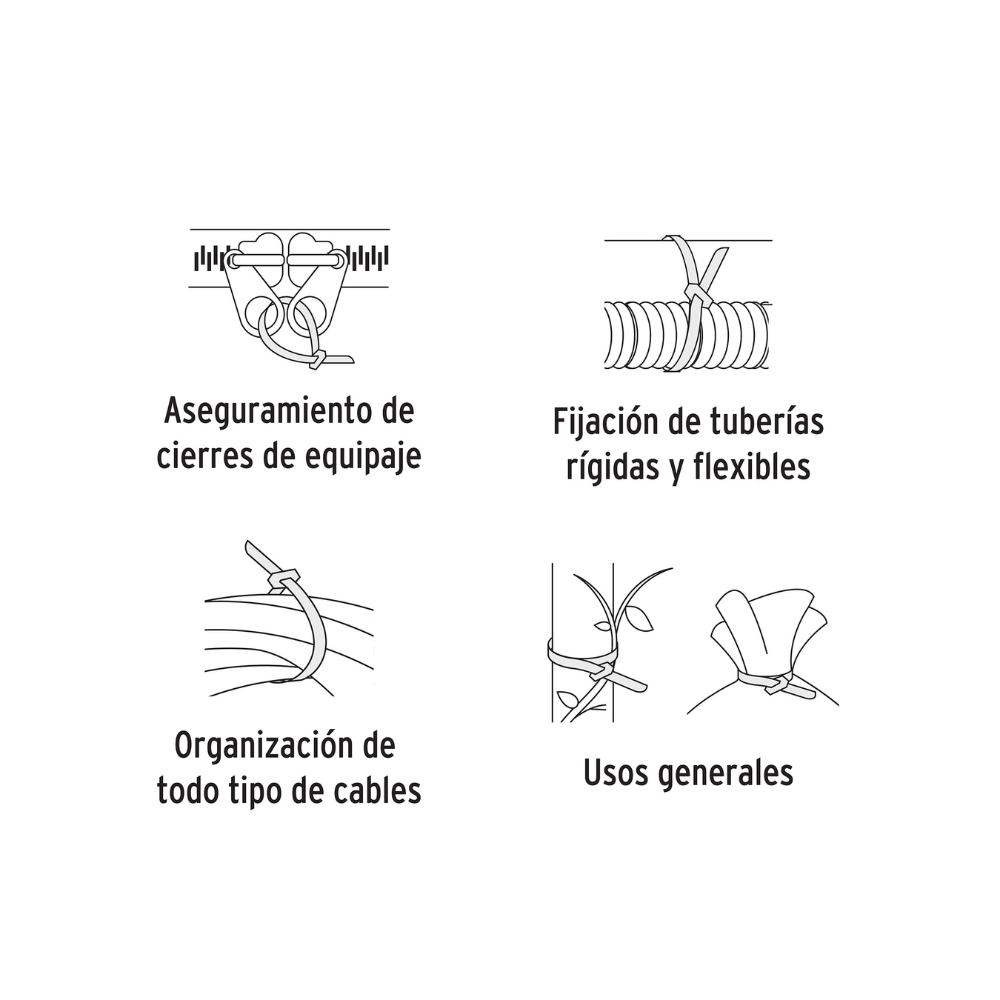 Aseguramiento de cierres de equipaje

Fijación de tuberías rígidas y flexibles

Organización de todo tipo de cables

Usos generales